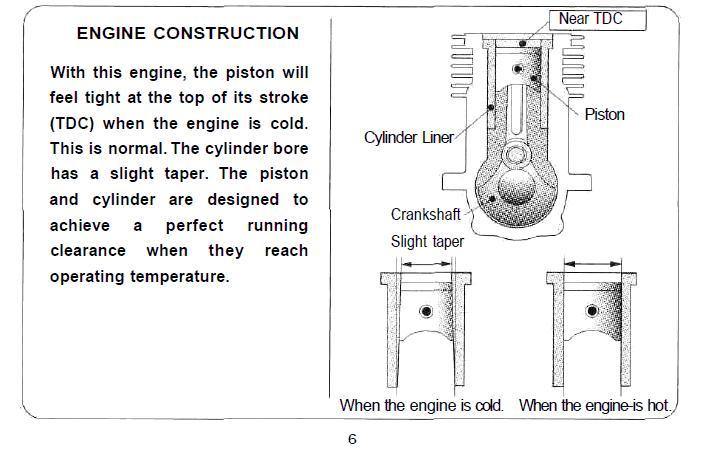 ENGINE CONSTRUCTION

With this engine, the piston will feel tight at the top of its stroke (TDC) when the engine is cold. This is normal. The cylinder bore has a slight taper. The piston and cylinder are designed to achieve a perfect running clearance when they reach operating temperature.

Near TDC

Piston

Cylinder Liner

Crankshaft

Slight taper

When the engine is cold.

When the engine is hot.

6