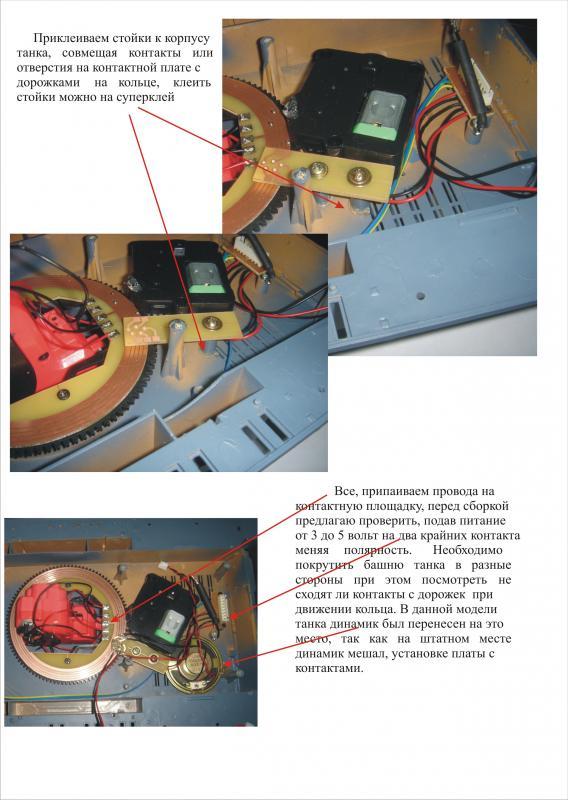 Приклеиваем стойки к корпусу танка, совмещая контакты или отверстия на контактной плате с дорожками на кольце, клеить стойки можно на суперклей

Все, припаиваем провода на контактную площадку, перед сборкой предлагаю проверить, подав питание от 3 до 5 вольт на два крайних контакта меняя полярность. Необходимо покрутить башню танка в разные стороны при этом посмотреть не сходят ли контакты с дорожек при движении кольца. В данной модели танка динамик был перенесен на это место, так как на штатном месте динамик мешал, установке платы с контактами.