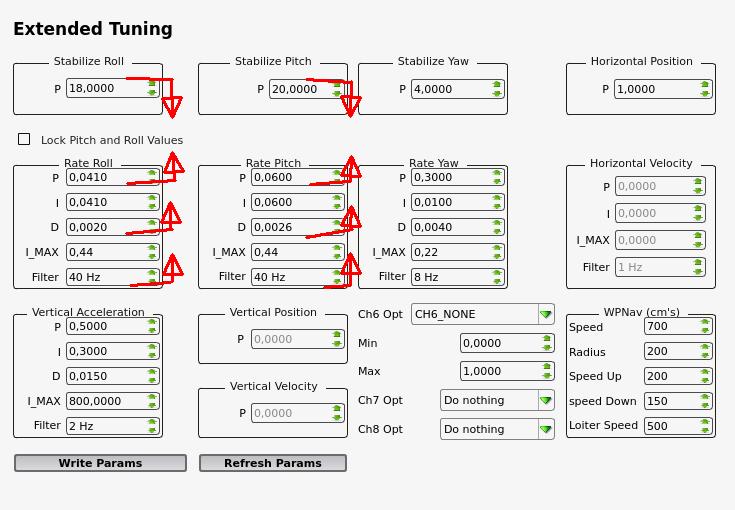 Extended Tuning

Stabilize Roll
P 18,0000

Stabilize Pitch
P 20,0000

Stabilize Yaw
P 4,0000

Horizontal Position
P 1,0000

Lock Pitch and Roll Values

Rate Roll
P 0,0410
I 0,0410
D 0,0020
I_MAX 0,44
Filter 40 Hz

Rate Pitch
P 0,0600
I 0,0600
D 0,0026
I_MAX 0,44
Filter 40 Hz

Rate Yaw
P 0,3000
I 0,0100
D 0,0040
I_MAX 0,22
Filter 8 Hz

Horizontal Velocity
P 0,0000
I 0,0000
I_MAX 0,0000
Filter 1 Hz

Vertical Acceleration
P 0,5000
I 0,3000
D 0,0150
I_MAX 800,0000
Filter 2 Hz

Vertical Position
P 0,0000

Vertical Velocity
P 0,0000

Ch6 Opt CH6_NONE
Min 0,0000
Max 1,0000
Ch7 Opt Do nothing
Ch8 Opt Do nothing

WPNav (cm's)
Speed 700
Radius 200
Speed Up 200
speed Down 150
Loiter Speed 500

Write Params
Refresh Params